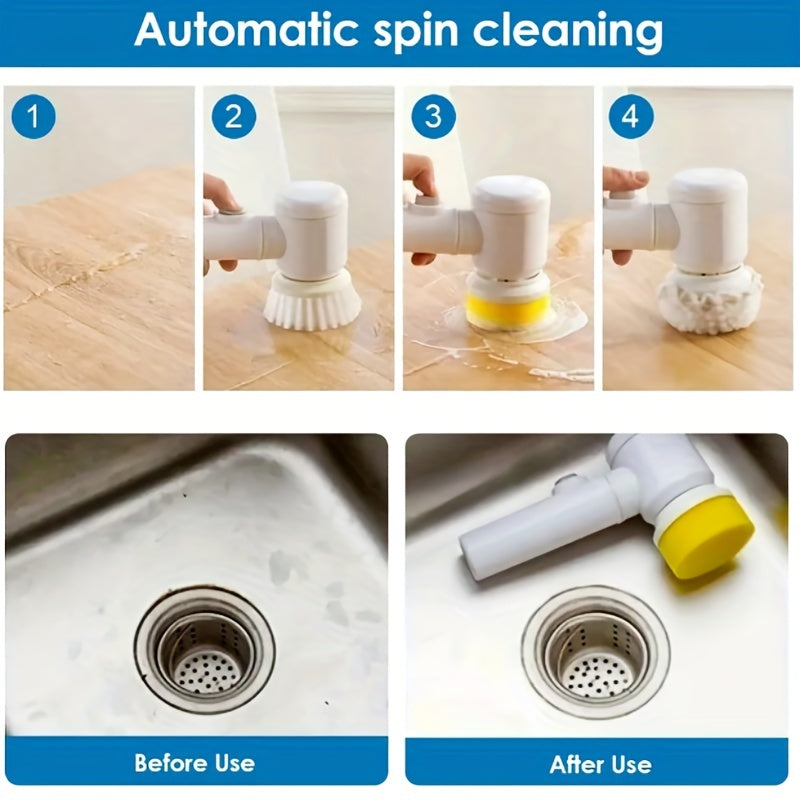 Automatic spin cleaning

1

2

3

4

Before Use

After Use